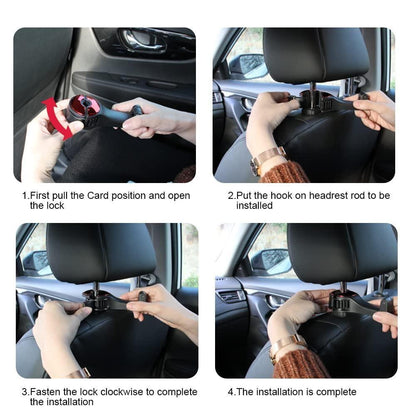 1.First pull the Card position and open the lock

2.Put the hook on headrest rod to be installed

3.Fasten the lock clockwise to complete the installation

4.The installation is complete