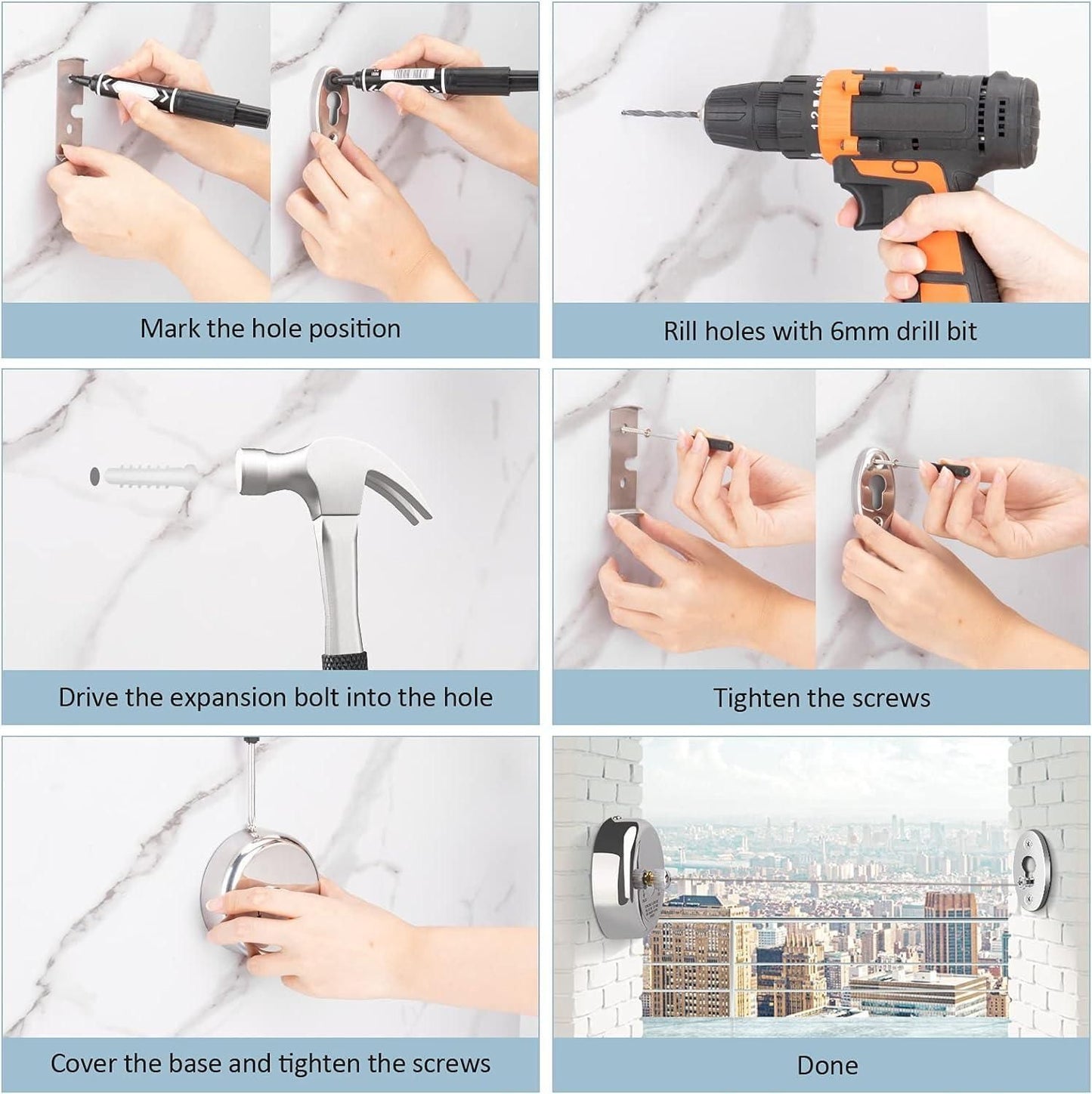 Mark the hole position

Rill holes with 6mm drill bit

Drive the expansion bolt into the hole

Tighten the screws

Cover the base and tighten the screws

Done