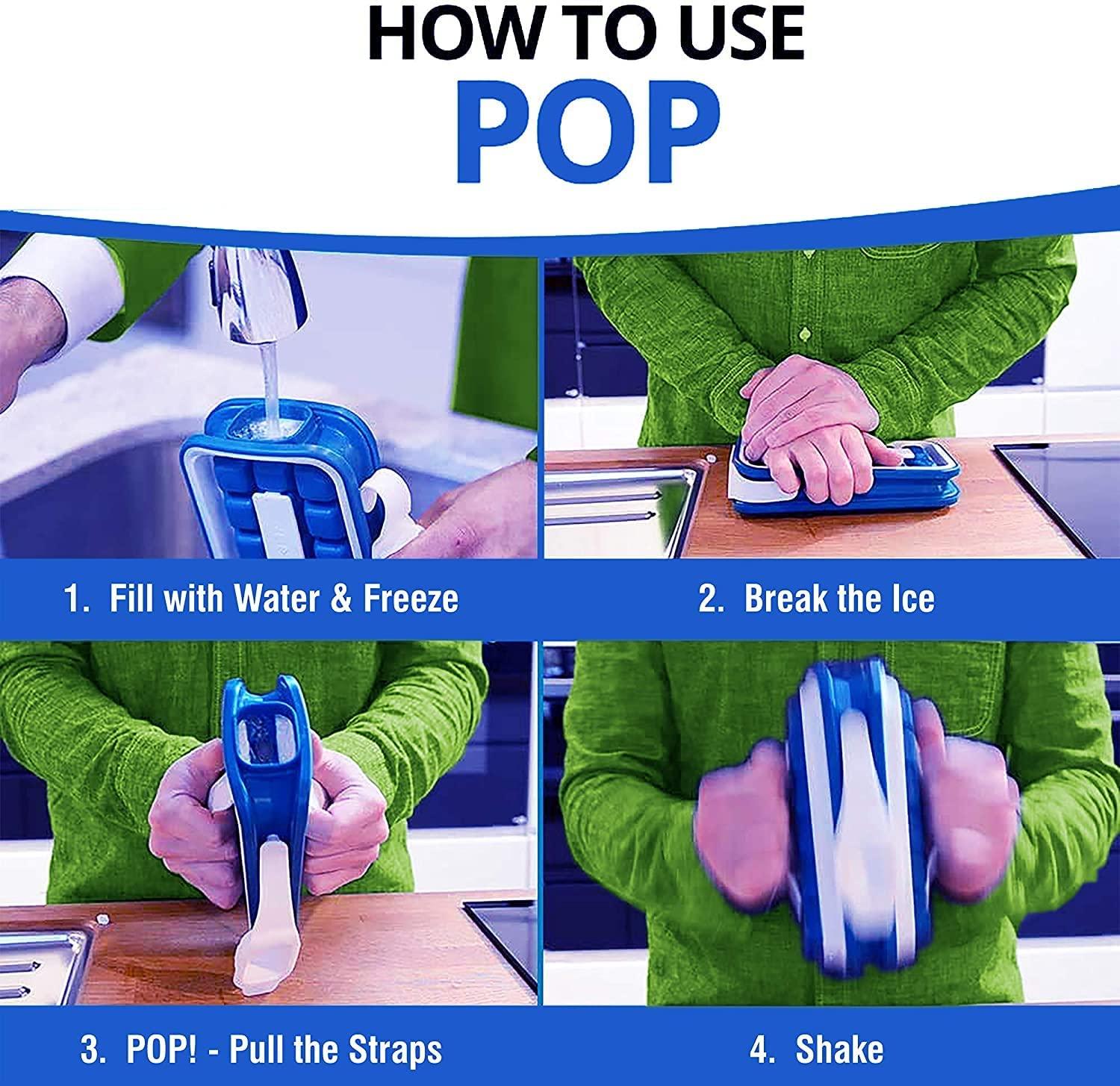 HOW TO USE
POP

1. Fill with Water & Freeze

2. Break the Ice

3. POP! - Pull the Straps

4. Shake