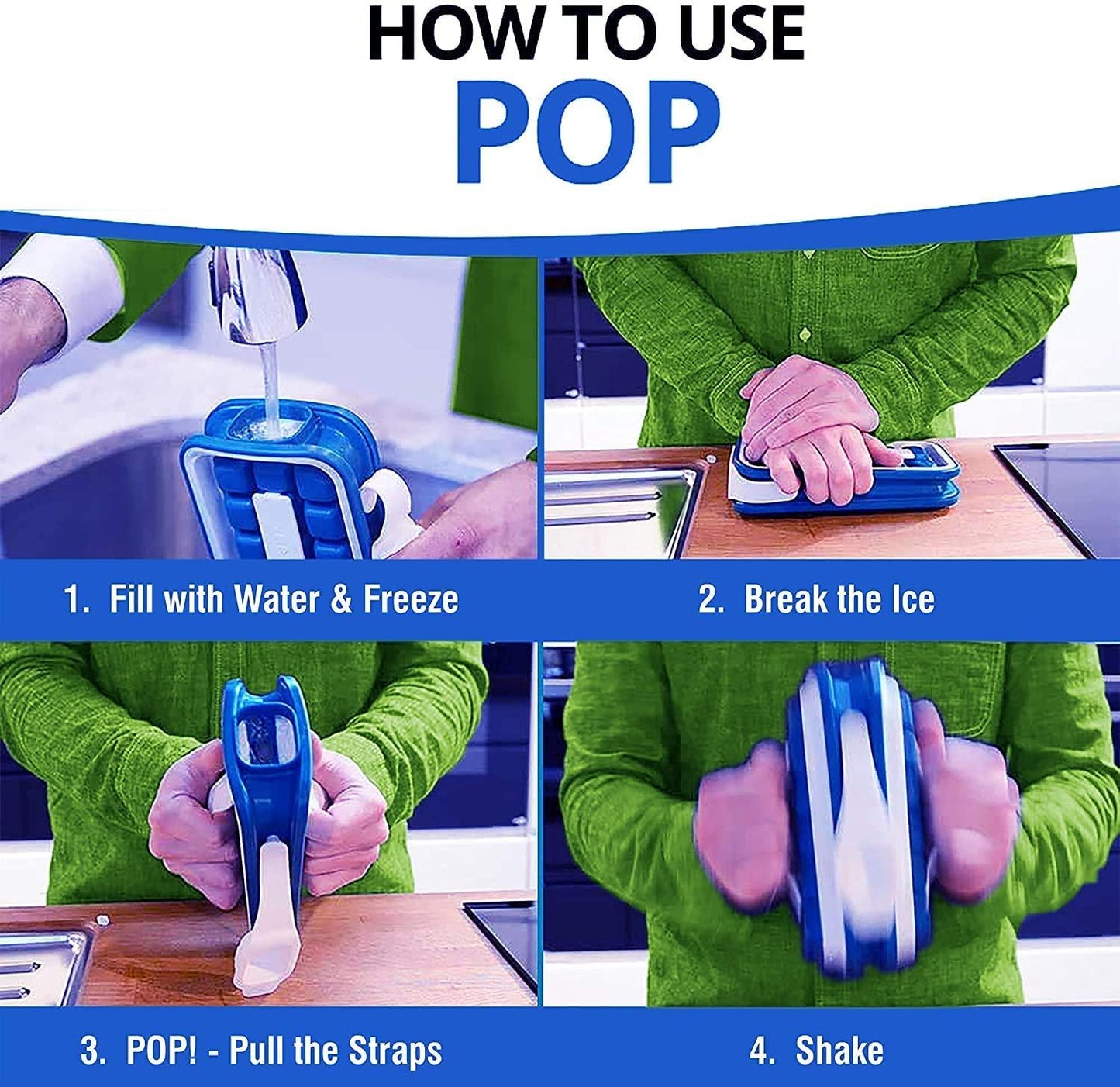 HOW TO USE
POP

1. Fill with Water & Freeze

2. Break the Ice

3. POP! - Pull the Straps

4. Shake