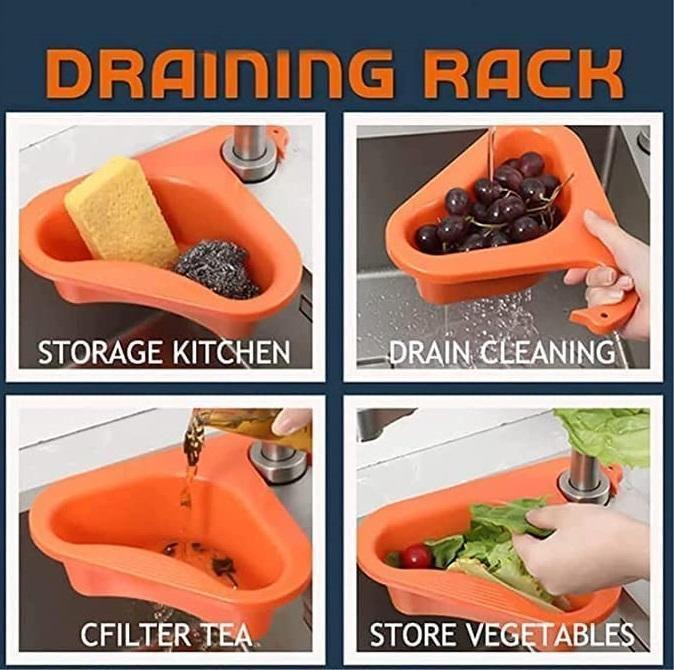 DRAINING RACK

STORAGE KITCHEN

DRAIN CLEANING

CFILTER TEA

STORE VEGETABLES