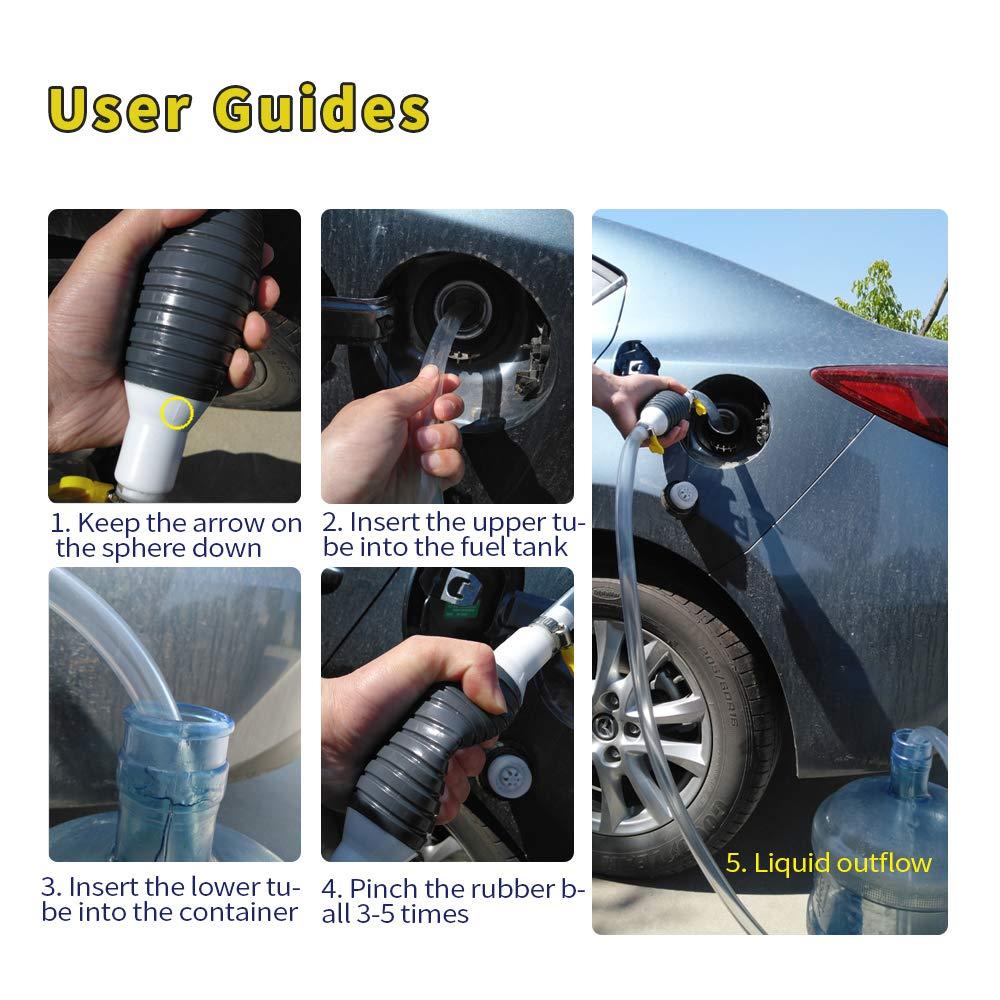 User Guides

1. Keep the arrow on the sphere down

2. Insert the upper tube into the fuel tank

3. Insert the lower tube into the container

4. Pinch the rubber ball 3-5 times

5. Liquid outflow