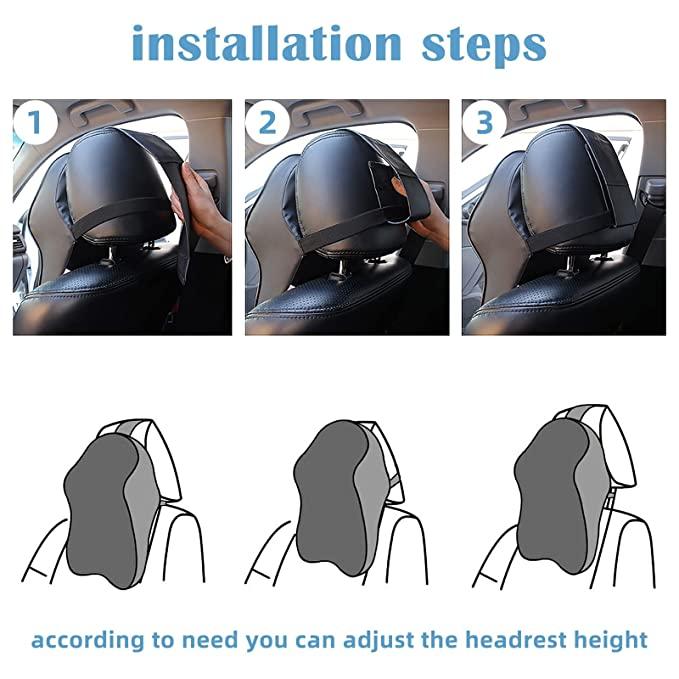 installation steps

1

2

3

according to need you can adjust the headrest height