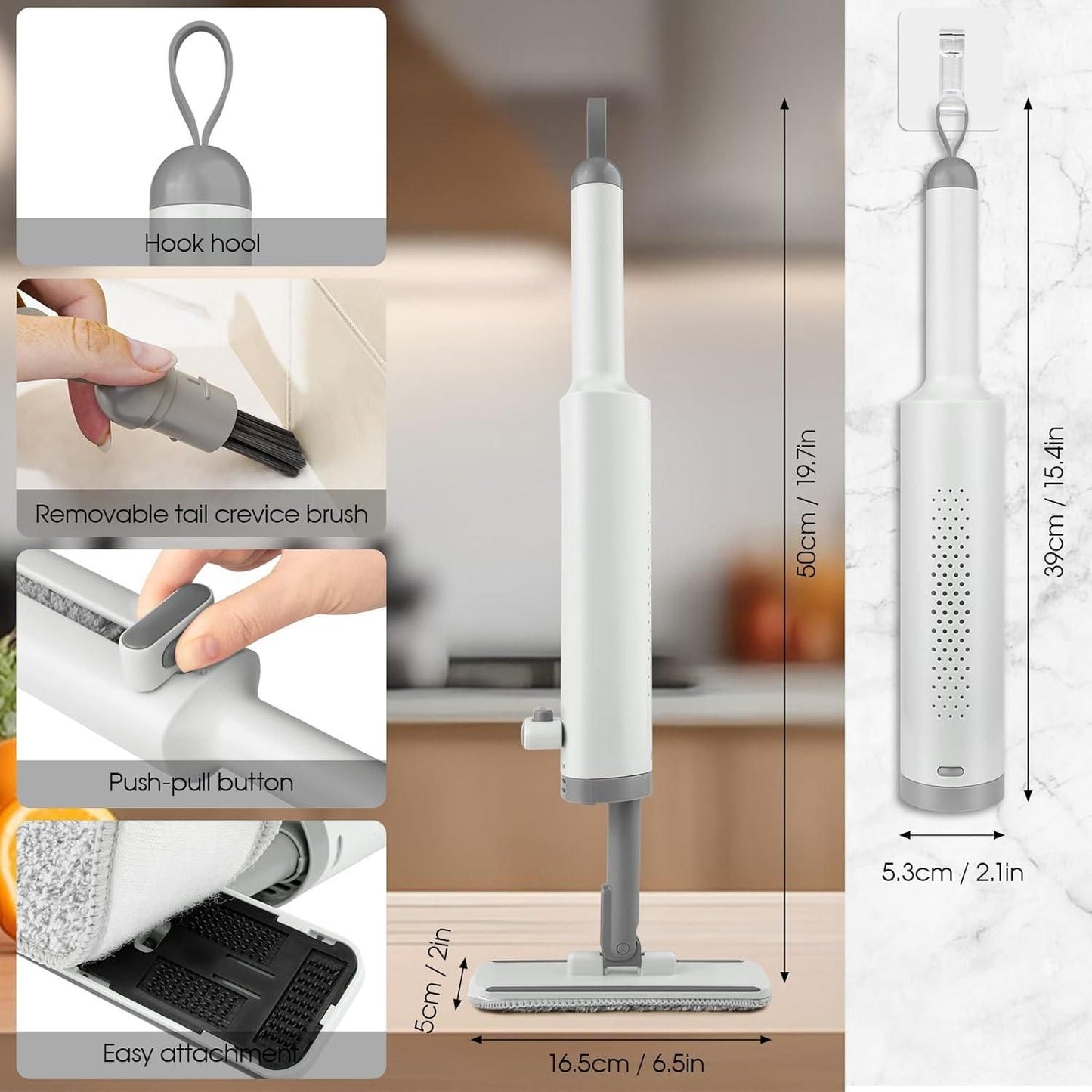 Hook hool

Removable tail crevice brush

Push-pull button

Easy attachment

50cm / 19.7in

5cm / 2in

16.5cm / 6.5in

39cm / 15.4in

5.3cm / 2.1in