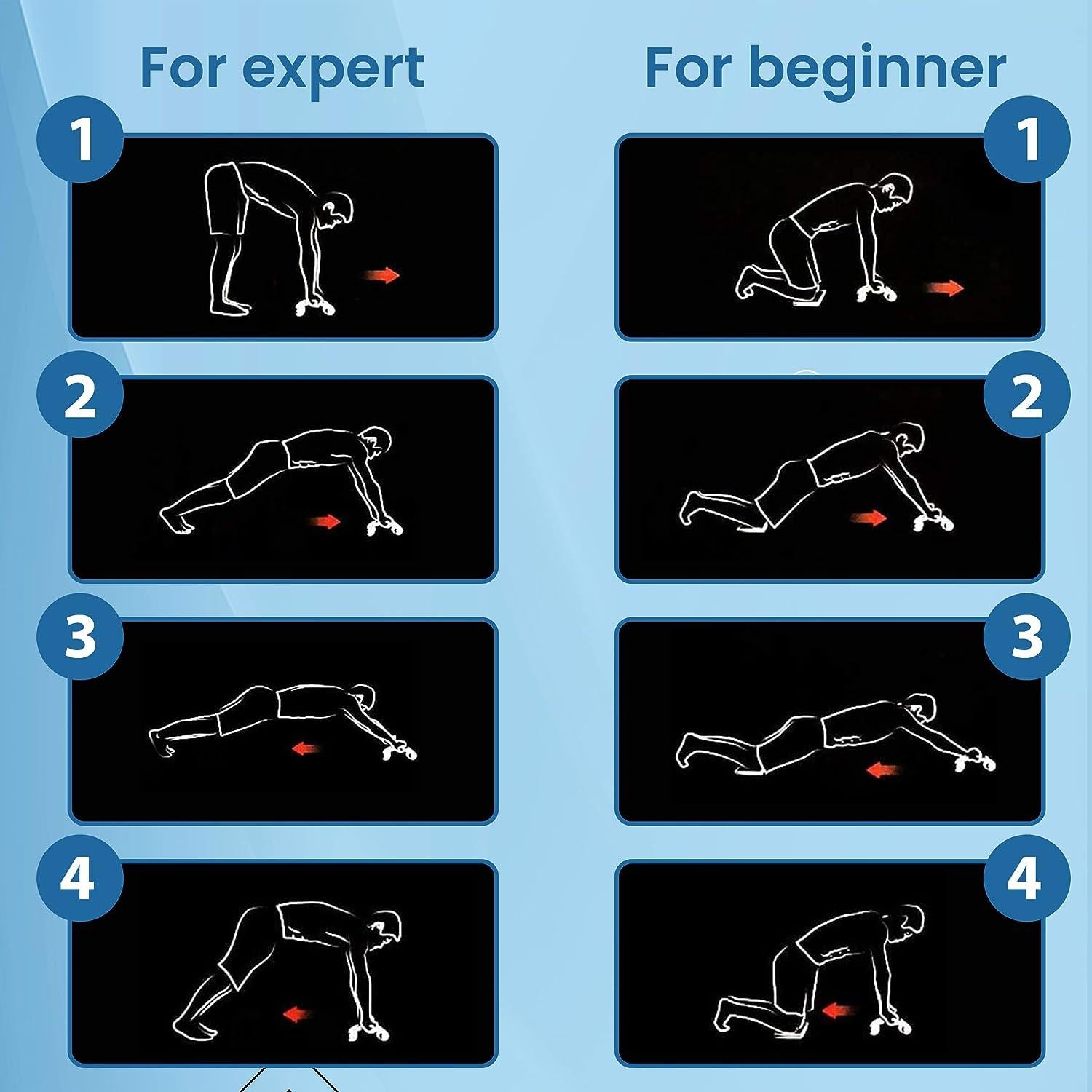 For expert

1

2

3

4

For beginner

1

2

3

4