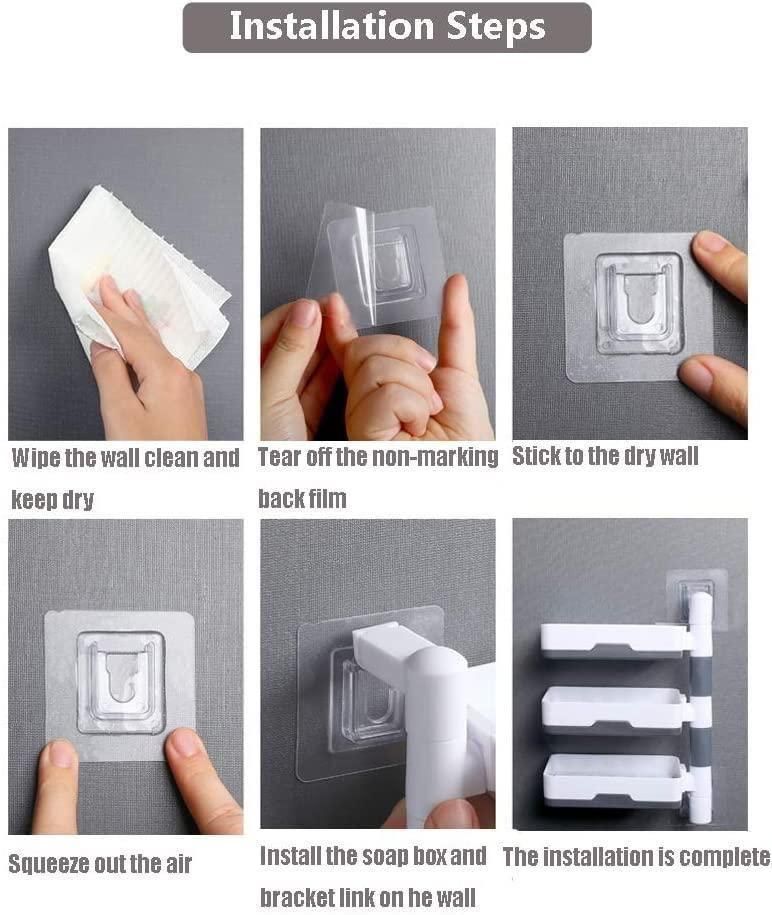 Installation Steps

Wipe the wall clean and keep dry

Tear off the non-marking back film

Stick to the dry wall

Squeeze out the air

Install the soap box and bracket link on he wall

The installation is complete